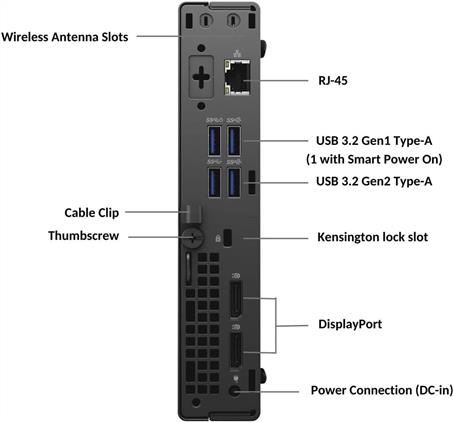 Wireless Antenna Slots

RJ-45

USB 3.2 Gen1 Type-A
(1 with Smart Power On)

USB 3.2 Gen2 Type-A

Cable Clip

Thumbscrew

Kensington lock slot

DisplayPort

Power Connection (DC-in)