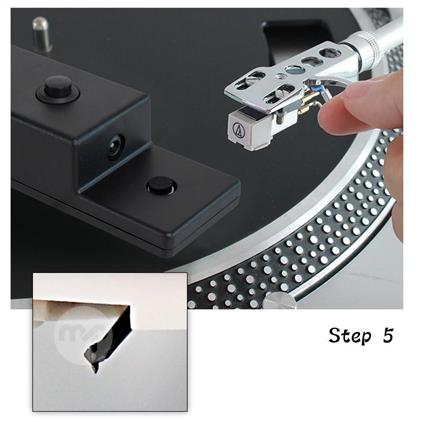 Step 5