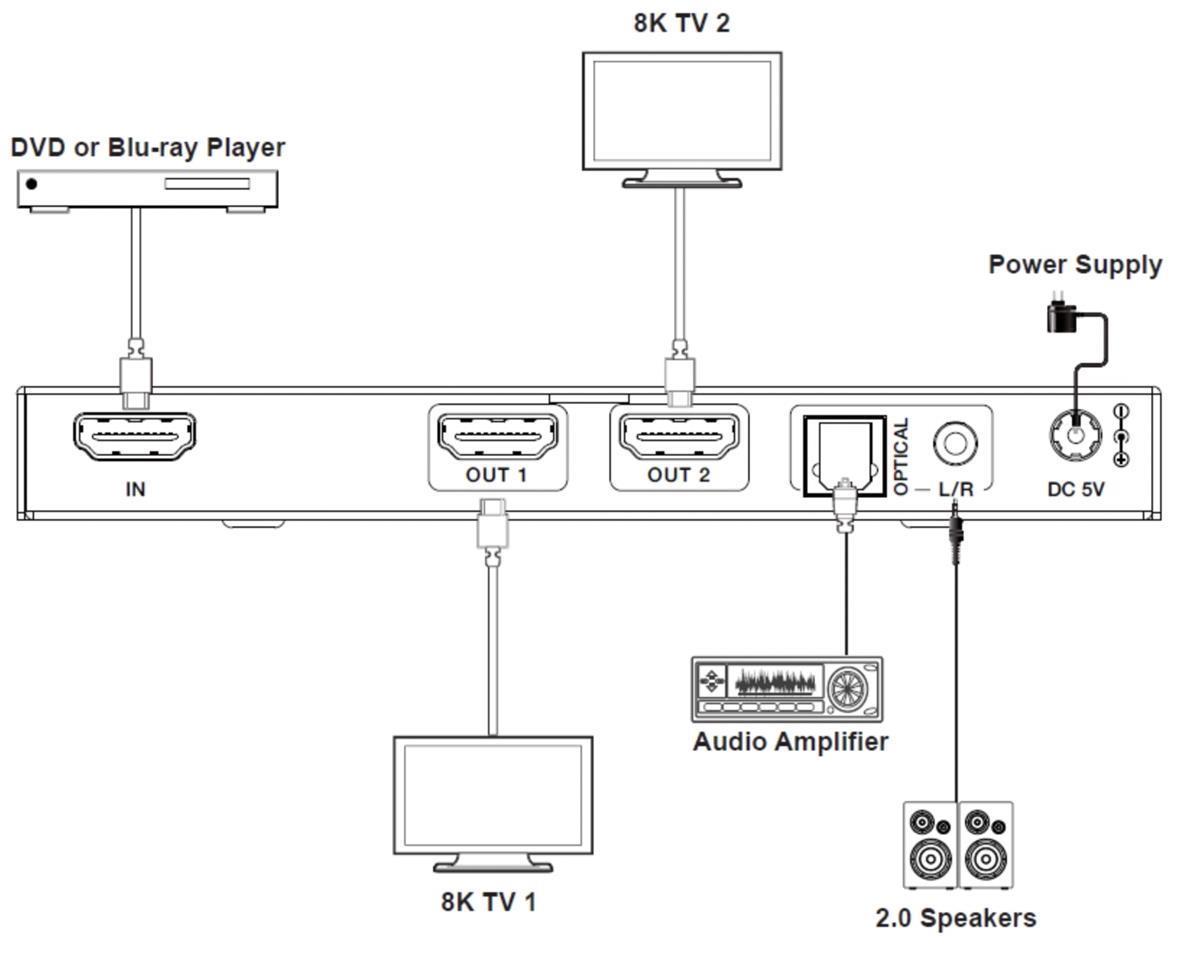 8K TV 2

DVD or Blu-ray Player

Power Supply

IN

OUT 1

OUT 2

OPTICAL

L/R

DC 5V

Audio Amplifier

8K TV 1

2.0 Speakers