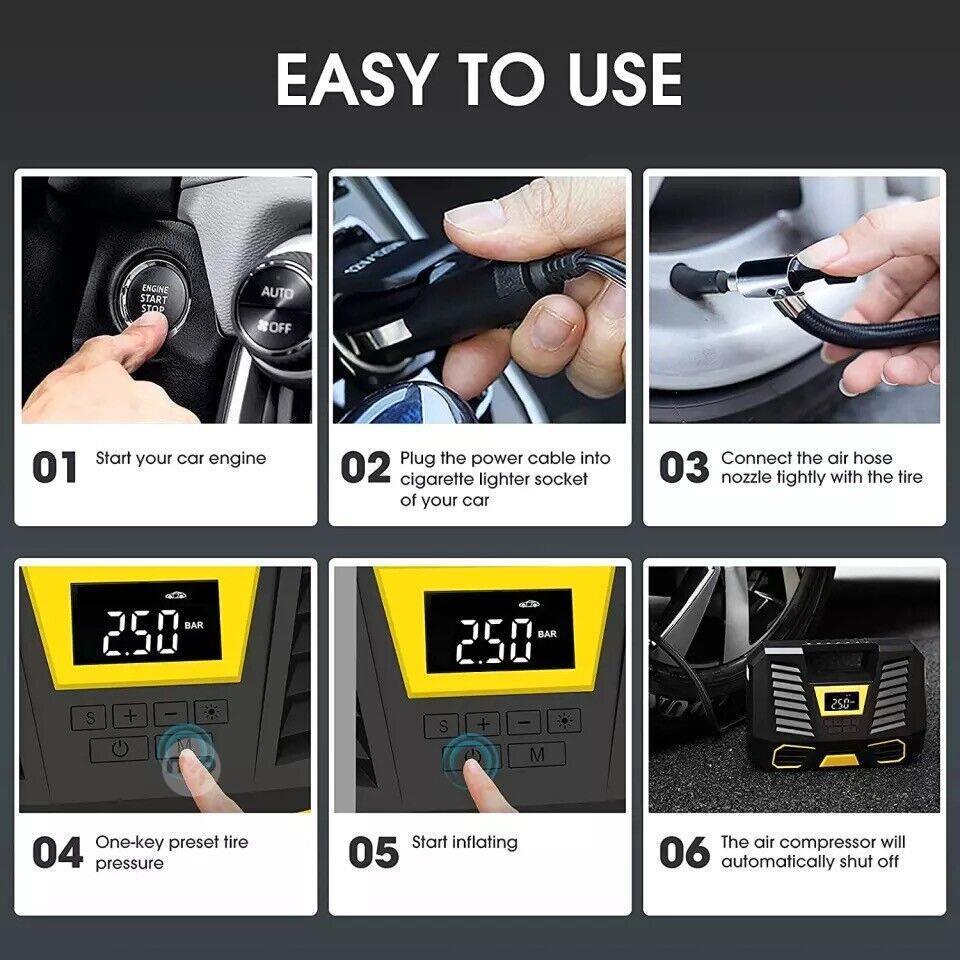 EASY TO USE

ENGINE START STOP

AUTO

OFF

01 Start your car engine

02 Plug the power cable into cigarette lighter socket of your car

03 Connect the air hose nozzle tightly with the tire

2.50 BAR

S + − M

04 One-key preset tire pressure

2.50 BAR

S + − M

05 Start inflating

2.50

06 The air compressor will automatically shut off