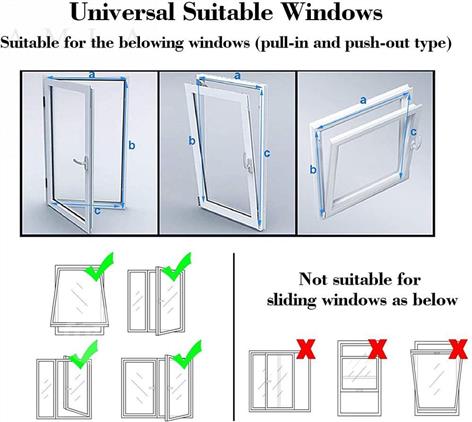 Universal Suitable Windows

Suitable for the belowing windows (pull-in and push-out type)

a
b
c

a
b
c

a
b
c

Not suitable for sliding windows as below