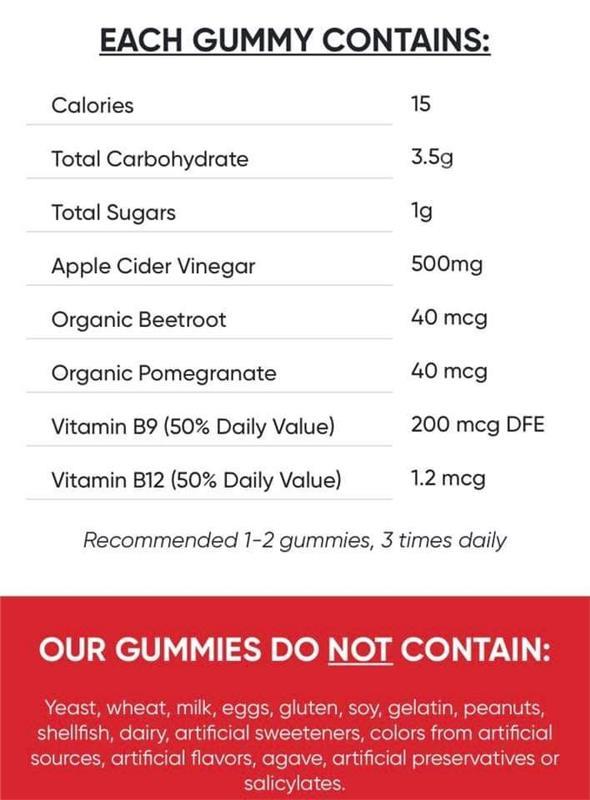 EACH GUMMY CONTAINS:

Calories
15

Total Carbohydrate
3.5g

Total Sugars
1g

Apple Cider Vinegar
500mg

Organic Beetroot
40 mcg

Organic Pomegranate
40 mcg

Vitamin B9 (50% Daily Value)
200 mcg DFE

Vitamin B12 (50% Daily Value)
1.2 mcg

Recommended 1-2 gummies, 3 times daily

OUR GUMMIES DO NOT CONTAIN:

Yeast, wheat, milk, eggs, gluten, soy, gelatin, peanuts, shellfish, dairy, artificial sweeteners, colors from artificial sources, artificial flavors, agave, artificial preservatives or salicylates.